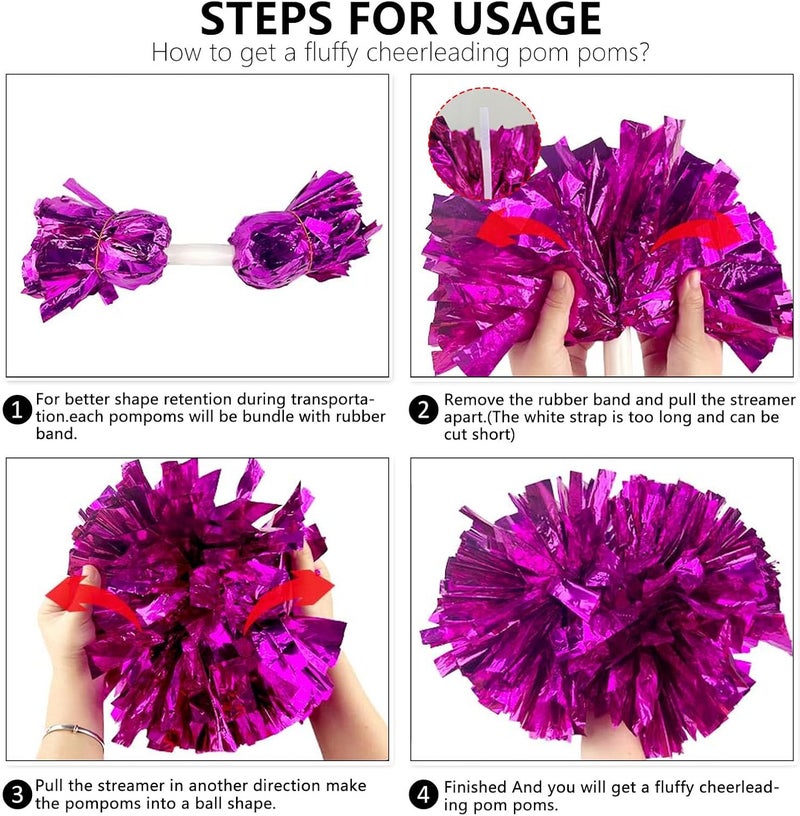 STEPS FOR USAGE
How to get a fluffy cheerleading pom poms?

1 For better shape retention during transportation.each pompoms will be bundle with rubber band.

2 Remove the rubber band and pull the streamer apart.(The white strap is too long and can be cut short)

3 Pull the streamer in another direction make the pompoms into a ball shape.

4 Finished And you will get a fluffy cheerleading pom poms.